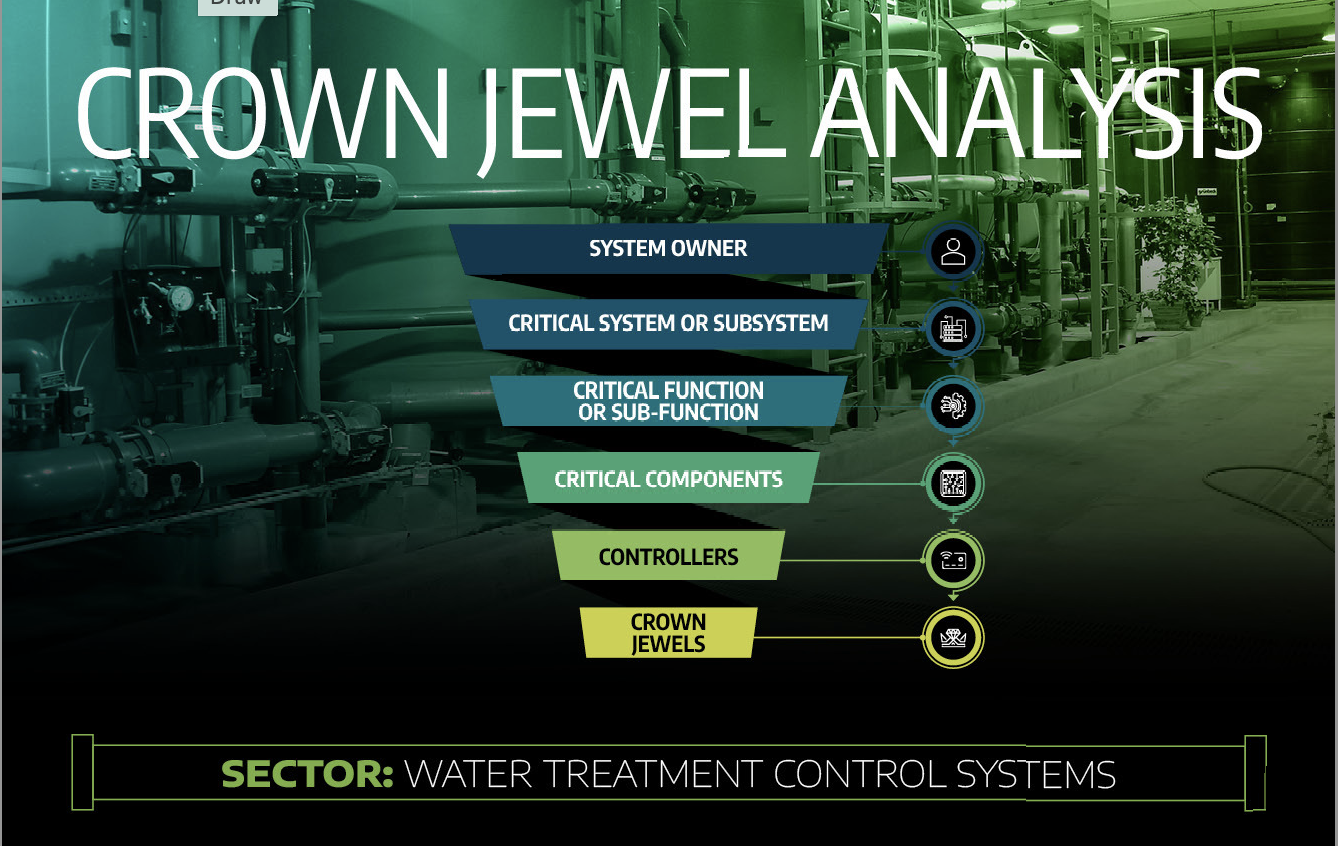 Draw

CROWN JEWEL ANALYSIS

SYSTEM OWNER

CRITICAL SYSTEM OR SUBSYSTEM

CRITICAL FUNCTION OR SUB-FUNCTION

CRITICAL COMPONENTS

CONTROLLERS

CROWN JEWELS

SECTOR: WATER TREATMENT CONTROL SYSTEMS